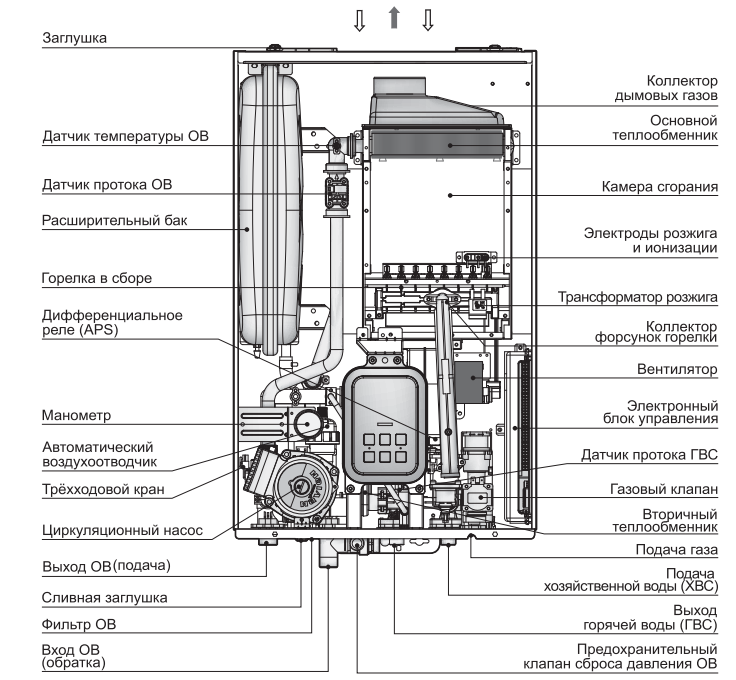 Заглушка

Датчик температуры ОВ

Датчик протока ОВ

Расширительный бак

Горелка в сборе

Дифференциальное реле (APS)

Манометр

Автоматический воздухоотводчик

Трёхходовой кран

Циркуляционный насос

Выход ОВ (подача)

Сливная заглушка

Фильтр ОВ

Вход ОВ (обратка)

Коллектор дымовых газов

Основной теплообменник

Камера сгорания

Электроды розжига и ионизации

Трансформатор розжига

Коллектор форсунок горелки

Вентилятор

Электронный блок управления

Датчик протока ГВС

Газовый клапан

Вторичный теплообменник

Подача газа

Подача хозяйственной воды (ХВС)

Выход горячей воды (ГВС)

Предохранительный клапан сброса давления ОВ