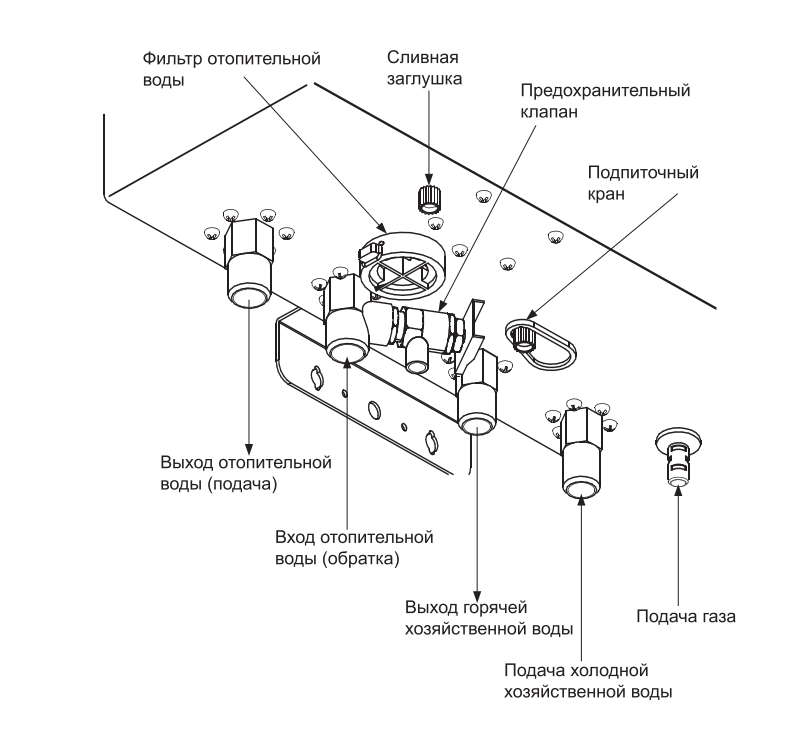 Фильтр отопительной воды

Сливная заглушка

Предохранительный клапан

Подпиточный кран

Выход отопительной воды (подача)

Вход отопительной воды (обратка)

Выход горячей хозяйственной воды

Подача холодной хозяйственной воды

Подача газа